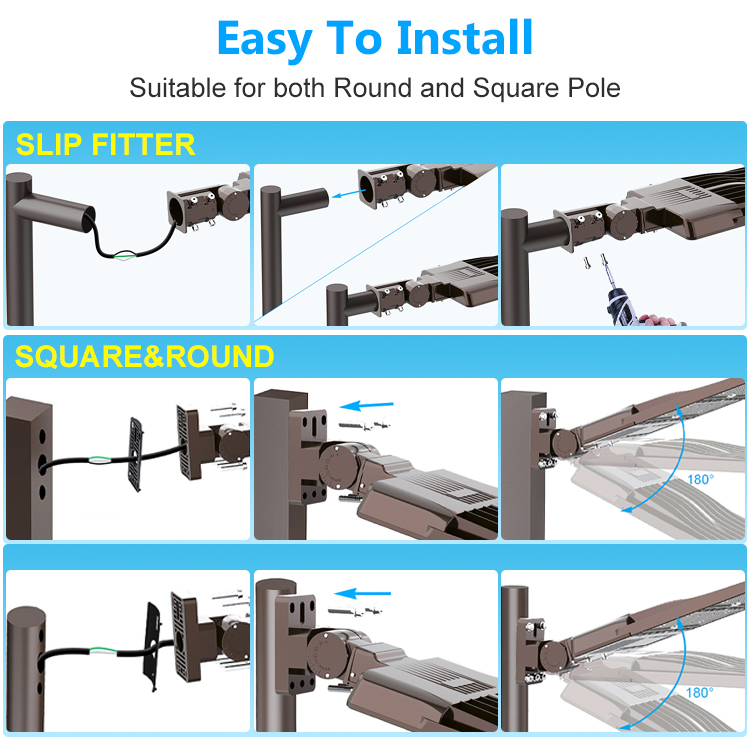 Easy To Install

Suitable for both Round and Square Pole

SLIP FITTER

SQUARE&ROUND

180°

180°